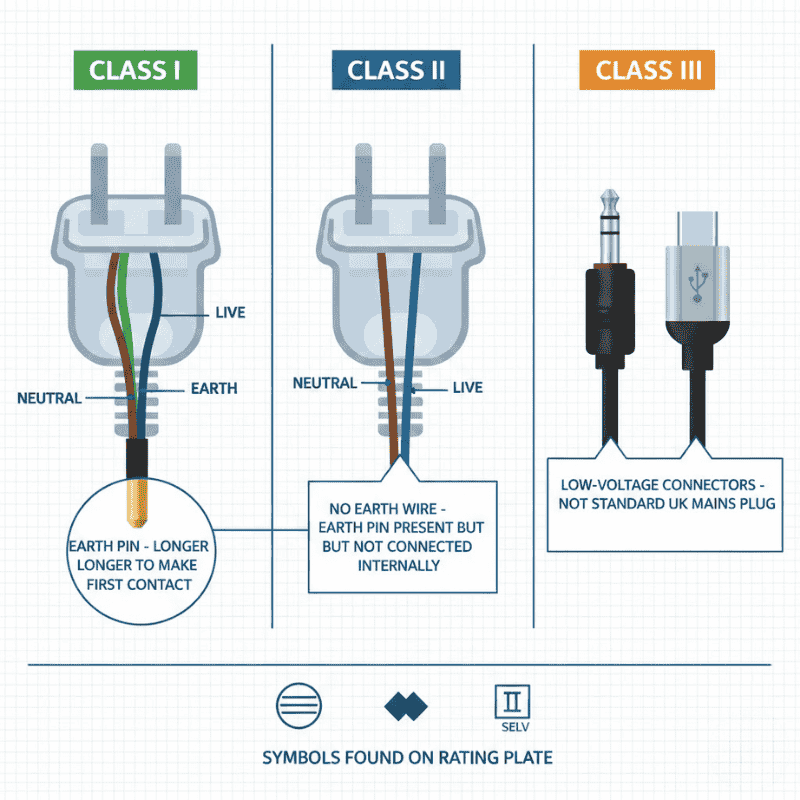 CLASS I

LIVE

NEUTRAL

EARTH

EARTH PIN - LONGER LONGER TO MAKE FIRST CONTACT

CLASS II

NEUTRAL

LIVE

NO EARTH WIRE - EARTH PIN PRESENT BUT BUT NOT CONNECTED INTERNALLY

CLASS III

LOW-VOLTAGE CONNECTORS - NOT STANDARD UK MAINS PLUG

II
SELV

SYMBOLS FOUND ON RATING PLATE